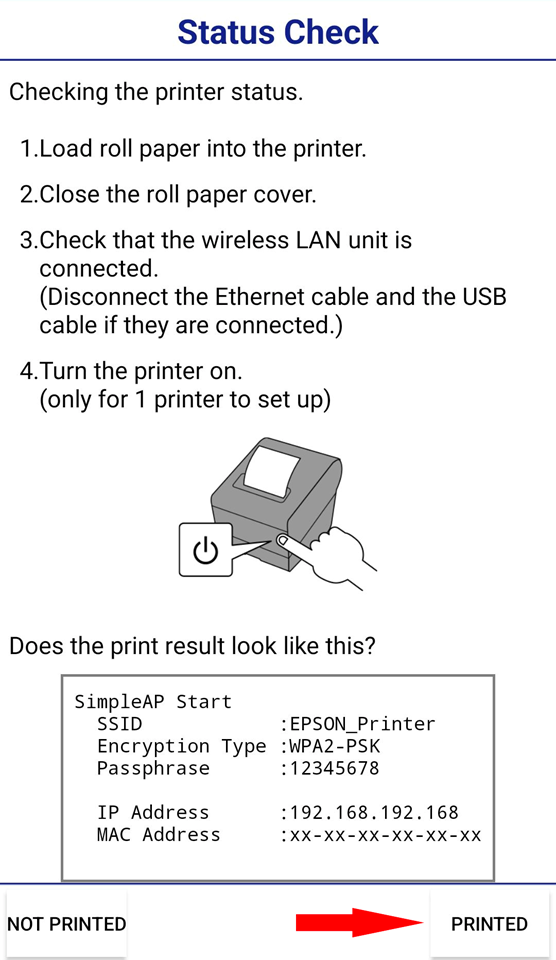 Status Check

Checking the printer status.

1.Load roll paper into the printer.

2.Close the roll paper cover.

3.Check that the wireless LAN unit is connected.
(Disconnect the Ethernet cable and the USB cable if they are connected.)

4.Turn the printer on.
(only for 1 printer to set up)

Does the print result look like this?

SimpleAP Start
SSID :EPSON_Printer
Encryption Type :WPA2-PSK
Passphrase :12345678

IP Address :192.168.192.168
MAC Address :xx-xx-xx-xx-xx-xx

NOT PRINTED

PRINTED